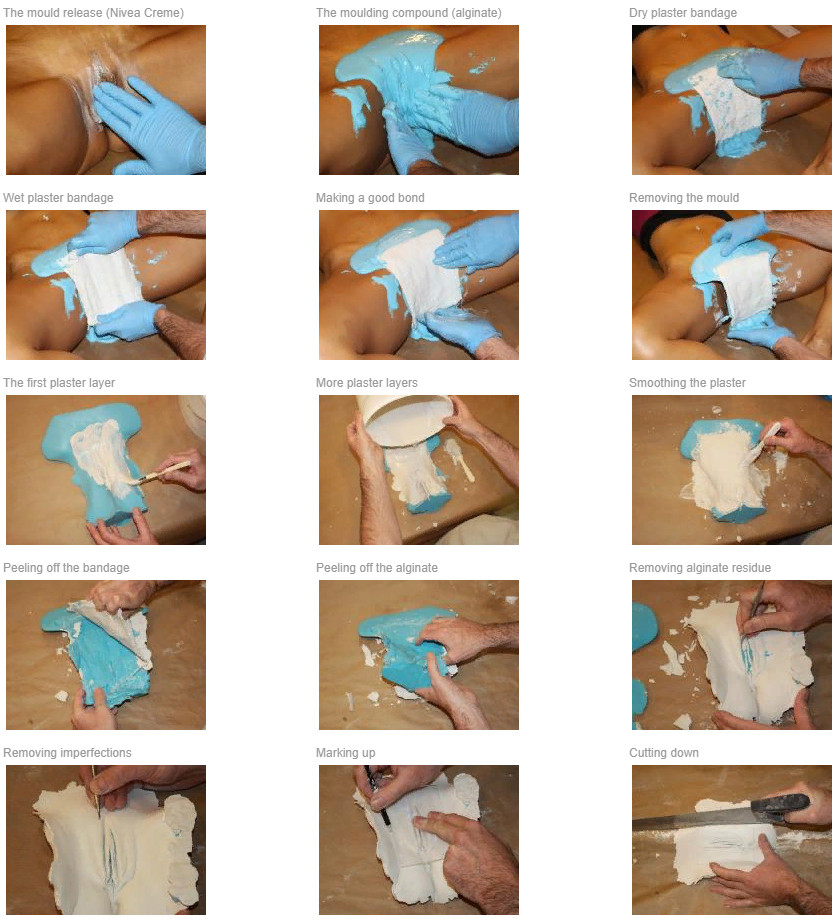 The mould release (Nivea Creme)

The moulding compound (alginate)

Dry plaster bandage

Wet plaster bandage

Making a good bond

Removing the mould

The first plaster layer

More plaster layers

Smoothing the plaster

Peeling off the bandage

Peeling off the alginate

Removing alginate residue

Removing imperfections

Marking up

Cutting down